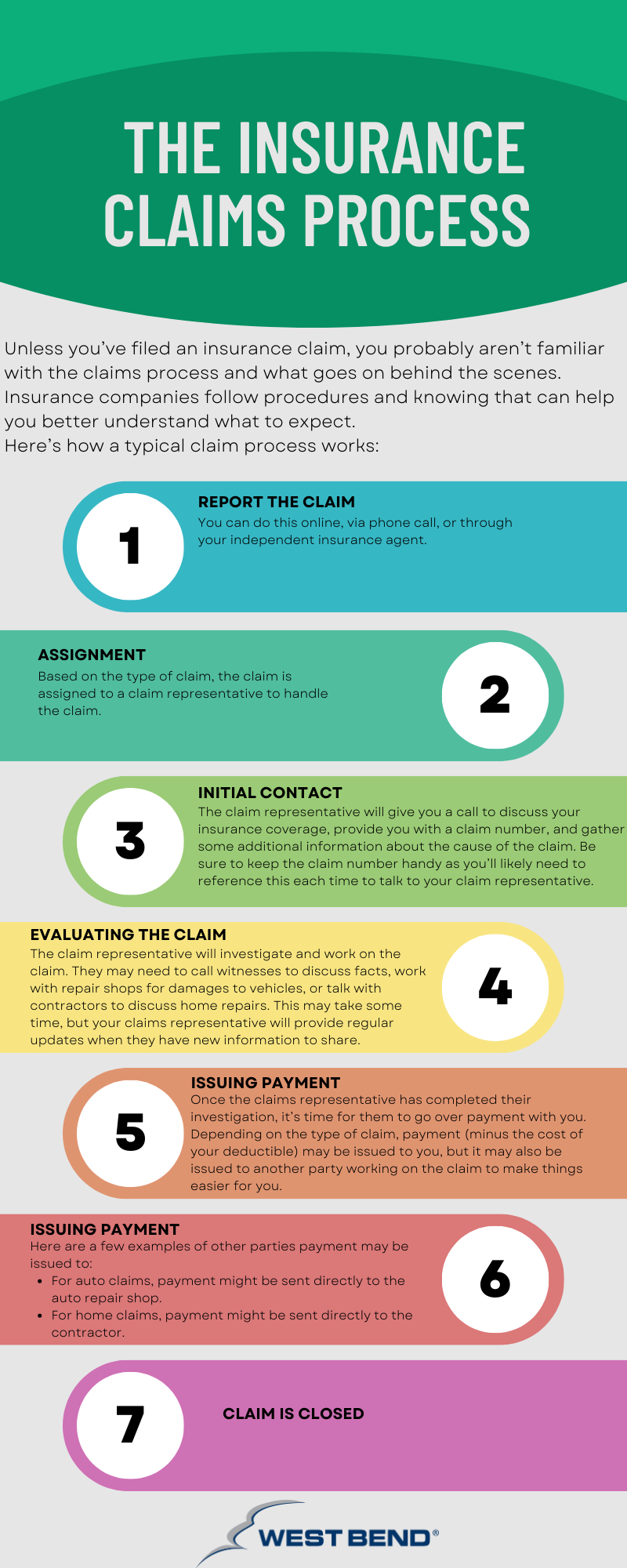 THE INSURANCE CLAIMS PROCESS

Unless you've filed an insurance claim, you probably aren't familiar with the claims process and what goes on behind the scenes. Insurance companies follow procedures and knowing that can help you better understand what to expect.
Here's how a typical claim process works:

1

REPORT THE CLAIM
You can do this online, via phone call, or through your independent insurance agent.

ASSIGNMENT
Based on the type of claim, the claim is assigned to a claim representative to handle the claim.

2

3

INITIAL CONTACT
The claim representative will give you a call to discuss your insurance coverage, provide you with a claim number, and gather some additional information about the cause of the claim. Be sure to keep the claim number handy as you'll likely need to reference this each time to talk to your claim representative.

EVALUATING THE CLAIM
The claim representative will investigate and work on the claim. They may need to call witnesses to discuss facts, work with repair shops for damages to vehicles, or talk with contractors to discuss home repairs. This may take some time, but your claims representative will provide regular updates when they have new information to share.

4

5

ISSUING PAYMENT
Once the claims representative has completed their investigation, it's time for them to go over payment with you. Depending on the type of claim, payment (minus the cost of your deductible) may be issued to you, but it may also be issued to another party working on the claim to make things easier for you.

ISSUING PAYMENT
Here are a few examples of other parties payment may be issued to:
• For auto claims, payment might be sent directly to the auto repair shop.
• For home claims, payment might be sent directly to the contractor.

6

7

CLAIM IS CLOSED

WEST BEND®